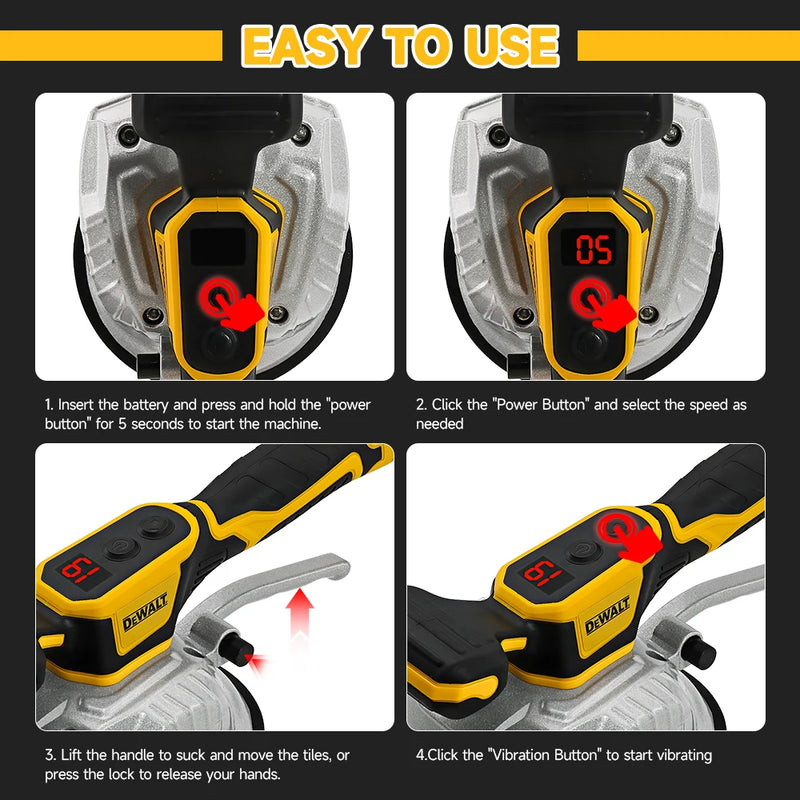 EASY TO USE

05

1. Insert the battery and press and hold the "power button" for 5 seconds to start the machine.

2. Click the "Power Button" and select the speed as needed

19

DEWALT

19

DEWALT

3. Lift the handle to suck and move the tiles, or press the lock to release your hands.

4.Click the "Vibration Button" to start vibrating