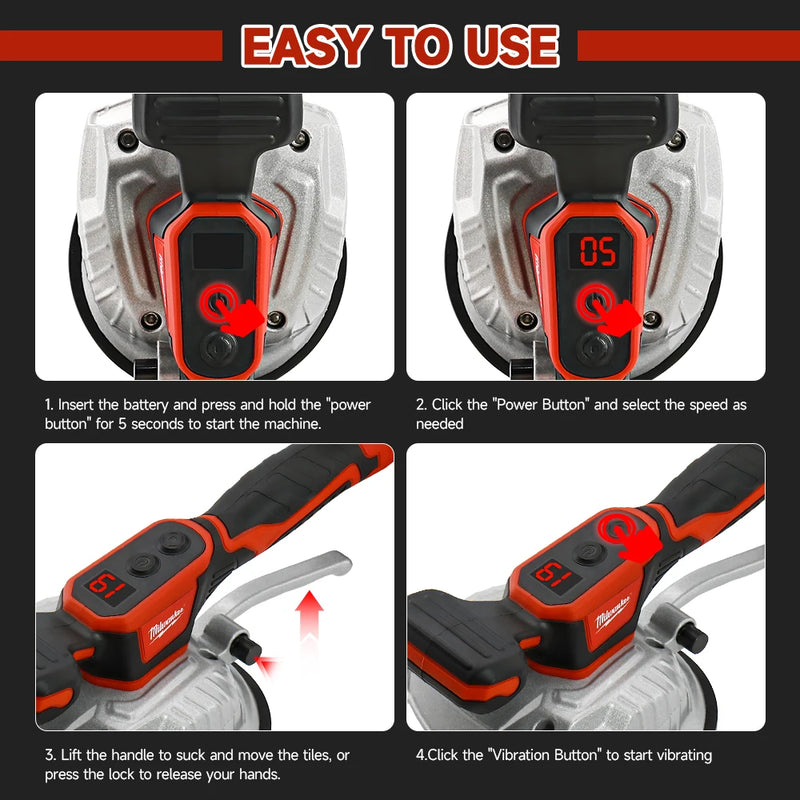 EASY TO USE

05

1. Insert the battery and press and hold the "power button" for 5 seconds to start the machine.

2. Click the "Power Button" and select the speed as needed

19

Milwaukee

19

Milwaukee

3. Lift the handle to suck and move the tiles, or press the lock to release your hands.

4.Click the "Vibration Button" to start vibrating